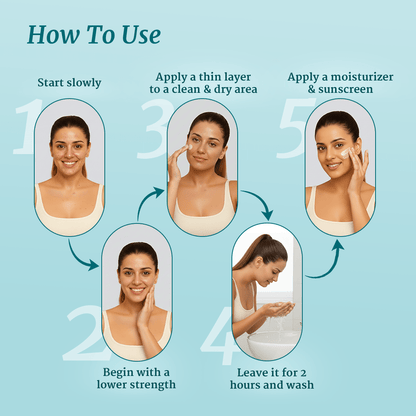 How To Use

1
Start slowly

2
Begin with a lower strength

3
Apply a thin layer to a clean & dry area

4
Leave it for 2 hours and wash

5
Apply a moisturizer & sunscreen